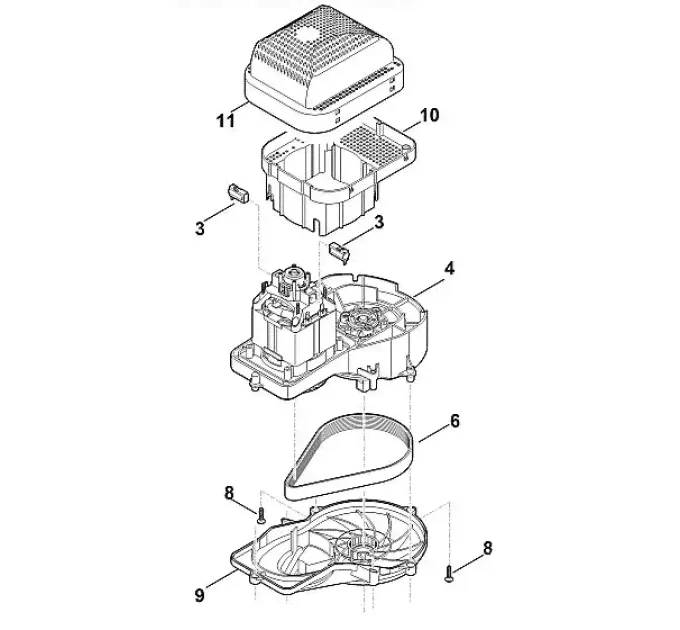 11
10
3
3
4
6
8
8
9